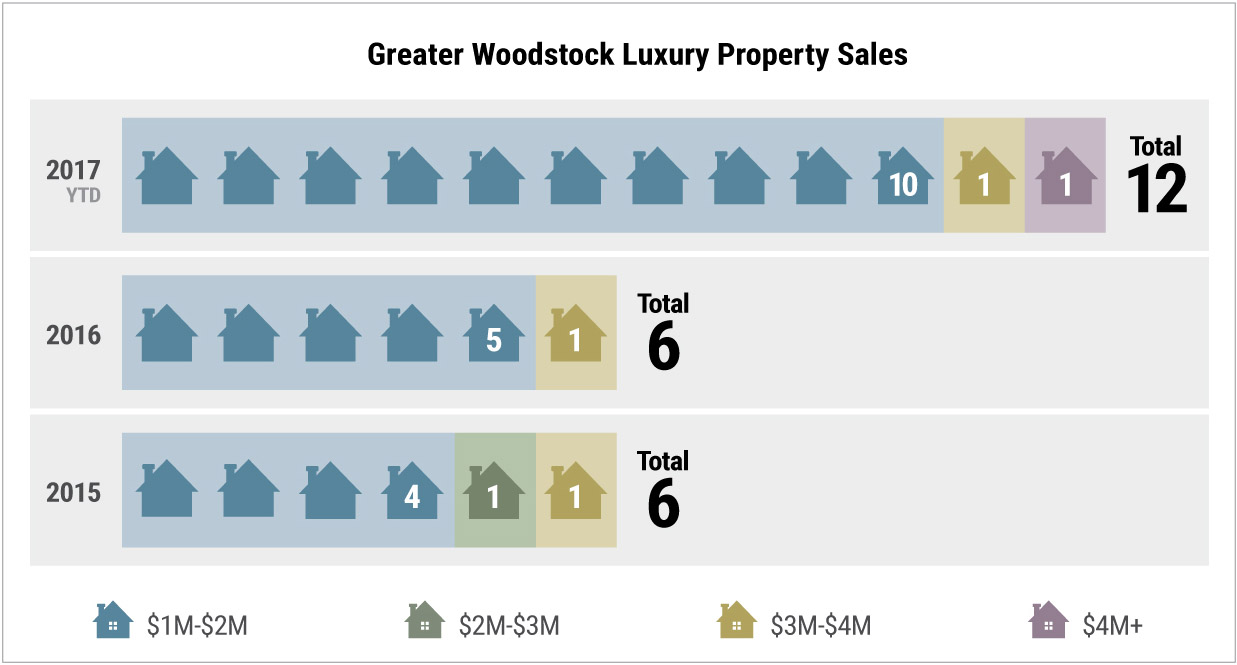 Greater Woodstock Luxury Property Sales

2017
YTD
10
1
1
Total
12

2016
5
1
Total
6

2015
4
1
1
Total
6

\$1M-\$2M
\$2M-\$3M
\$3M-\$4M
\$4M+